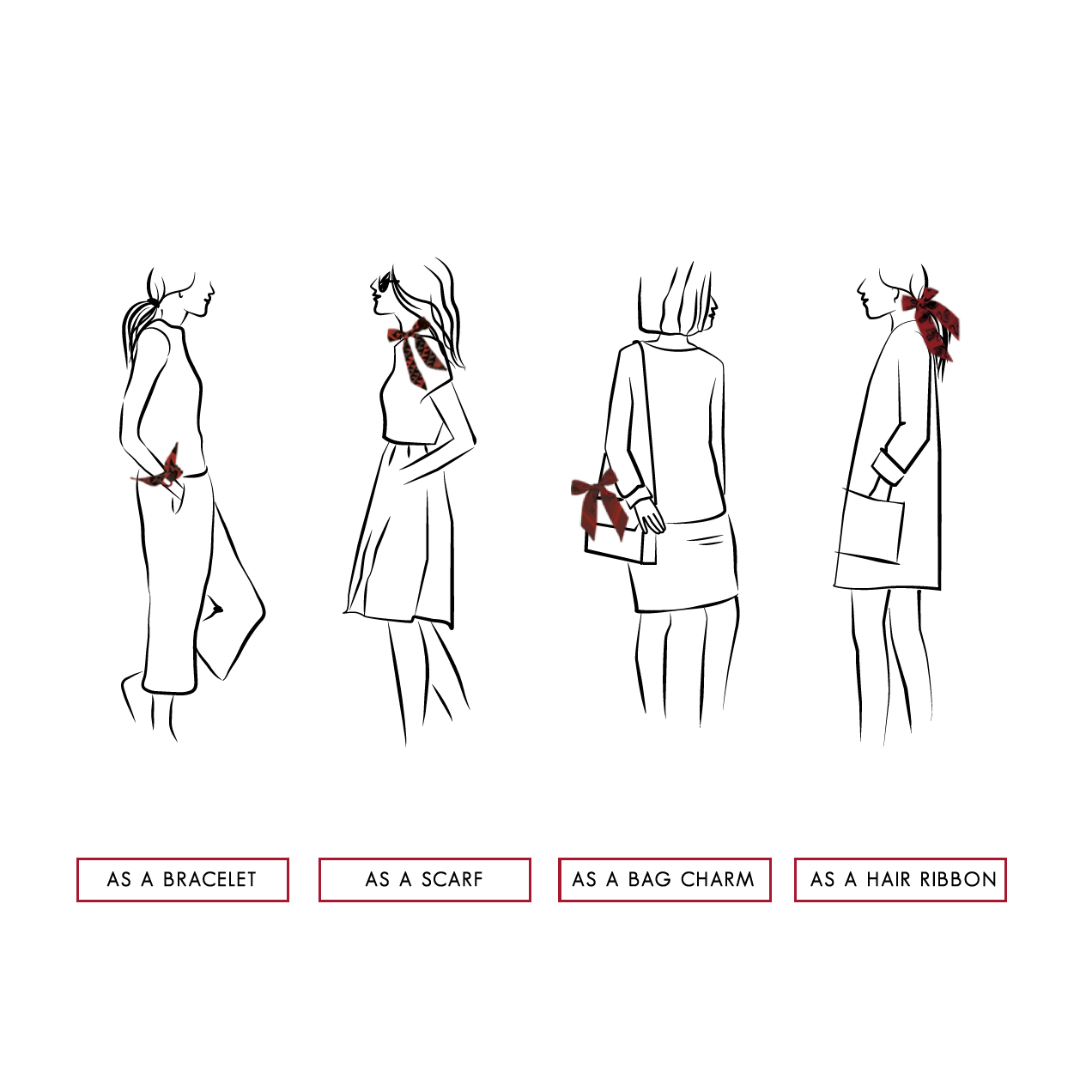 AS A BRACELET

AS A SCARF

AS A BAG CHARM

AS A HAIR RIBBON